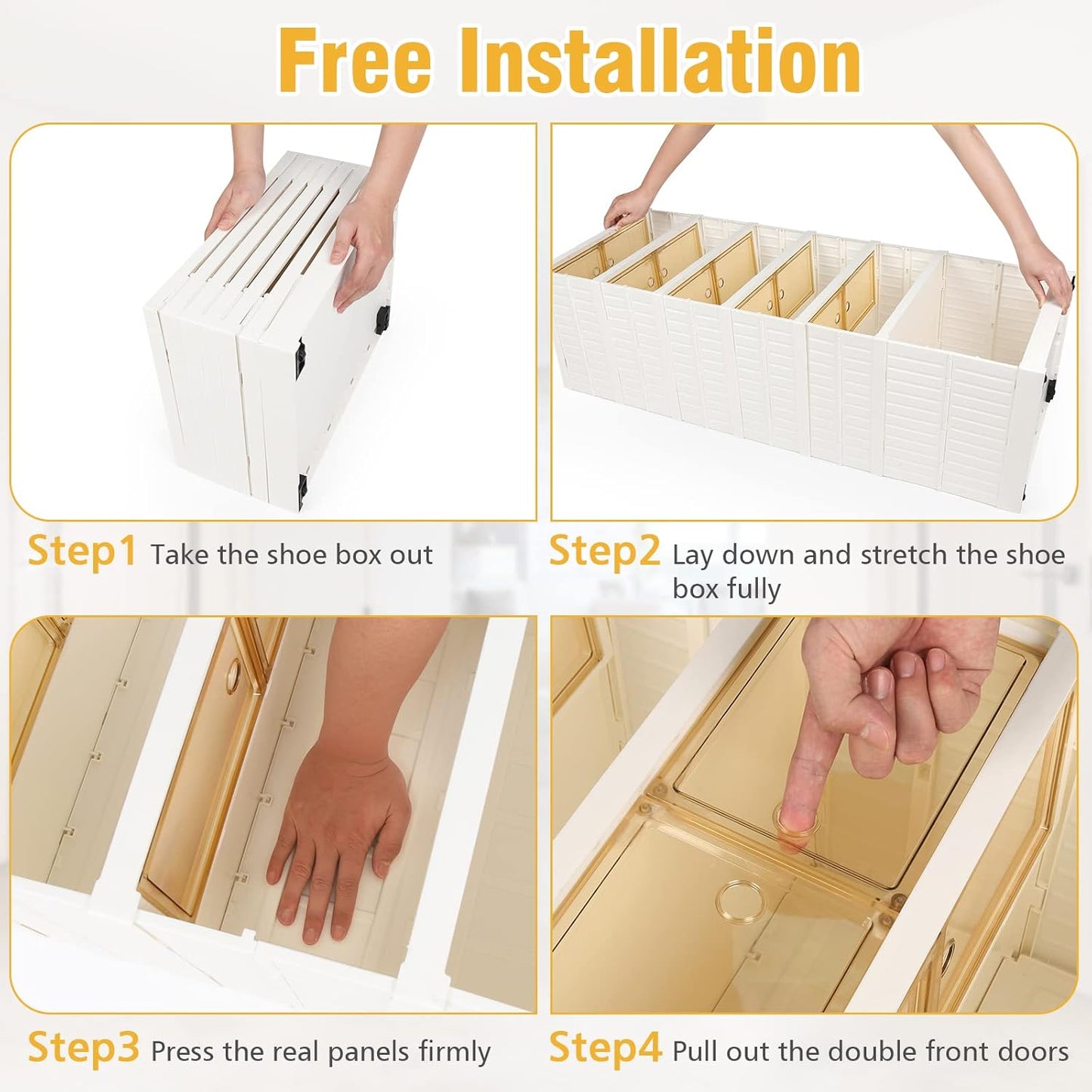 Free Installation

Step1 Take the shoe box out

Step2 Lay down and stretch the shoe box fully

Step3 Press the real panels firmly

Step4 Pull out the double front doors