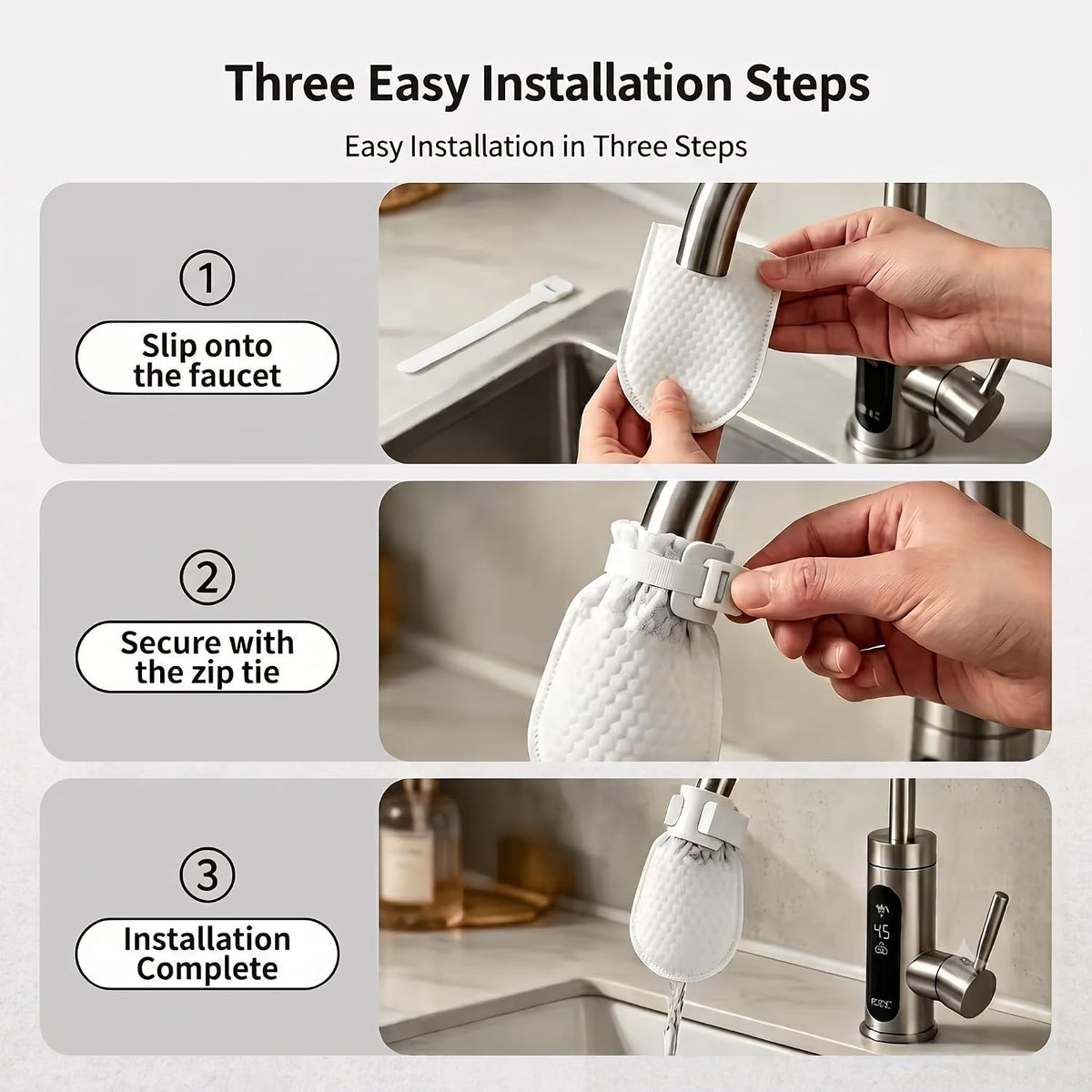 Three Easy Installation Steps

Easy Installation in Three Steps

①

Slip onto the faucet

②

Secure with the zip tie

③

Installation Complete

45