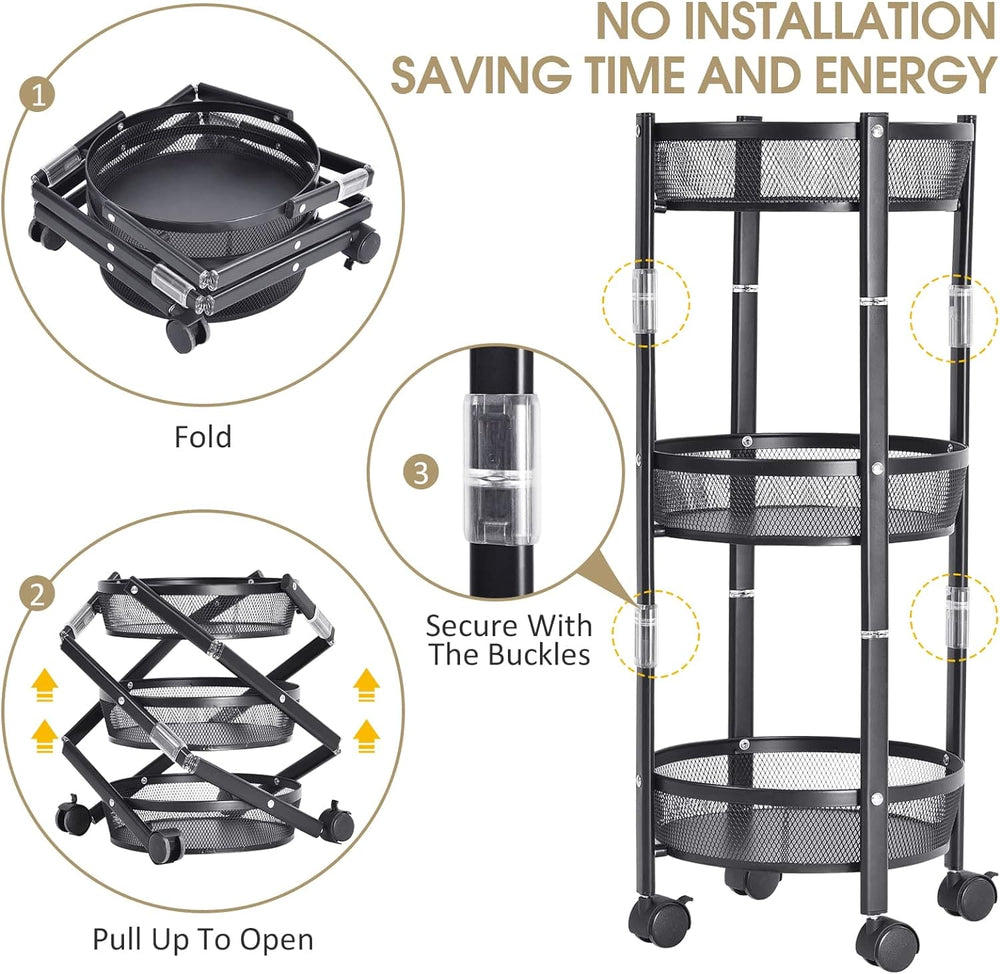 NO INSTALLATION
SAVING TIME AND ENERGY

1

Fold

2

Pull Up To Open

3

Secure With The Buckles